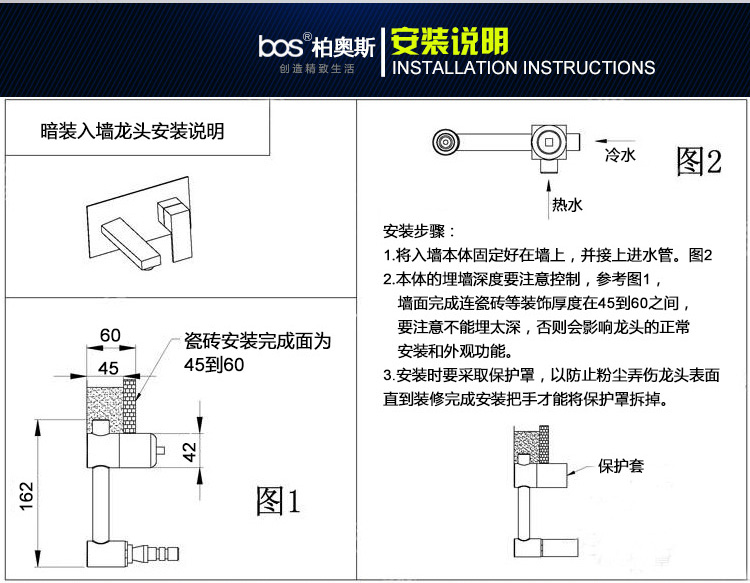 bos® 柏奥斯
创造精致生活
安装说明
INSTALLATION INSTRUCTIONS

暗装入墙龙头安装说明

60
45
瓷砖安装完成面为 45到60
42
162
图1

冷水
热水
图2

安装步骤：
1.将入墙本体固定好在墙上，并接上进水管。图2
2.本体的埋墙深度要注意控制，参考图1，墙面完成连瓷砖等装饰厚度在45到60之间，要注意不能埋太深，否则会影响龙头的正常安装和外观功能。
3.安装时要采取保护罩，以防止粉尘弄伤龙头表面直到装修完成安装把手才能将保护罩拆掉。

保护套